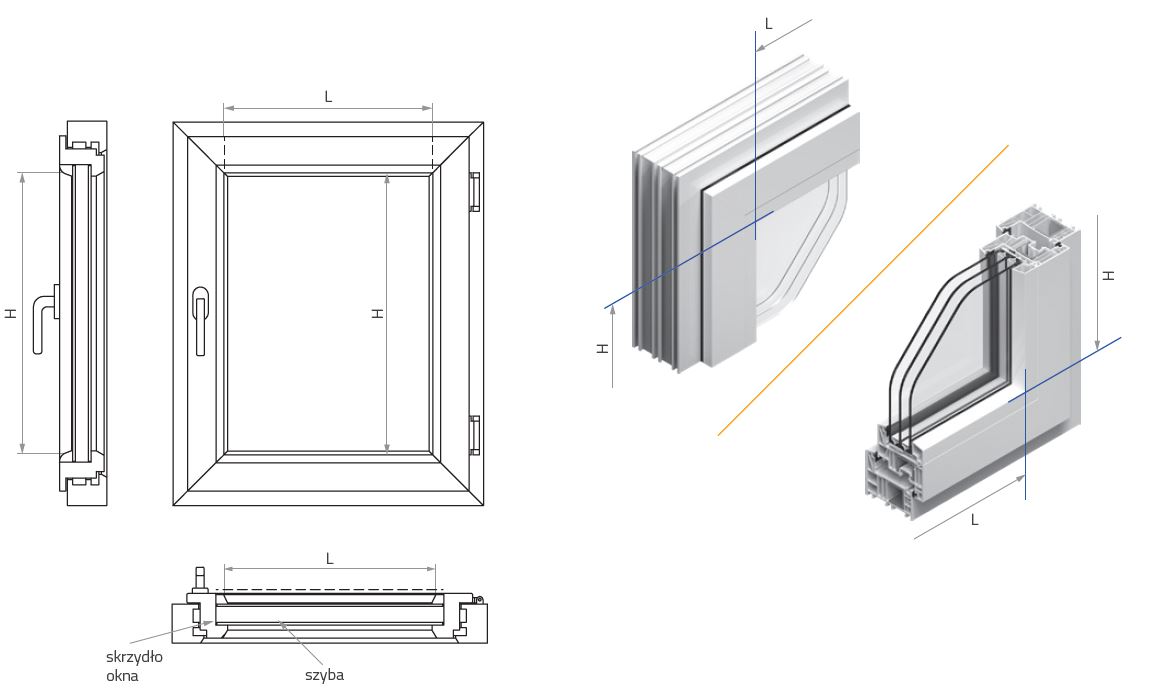 L

H

H

L

skrzydło okna

szyba

L

H

H

L