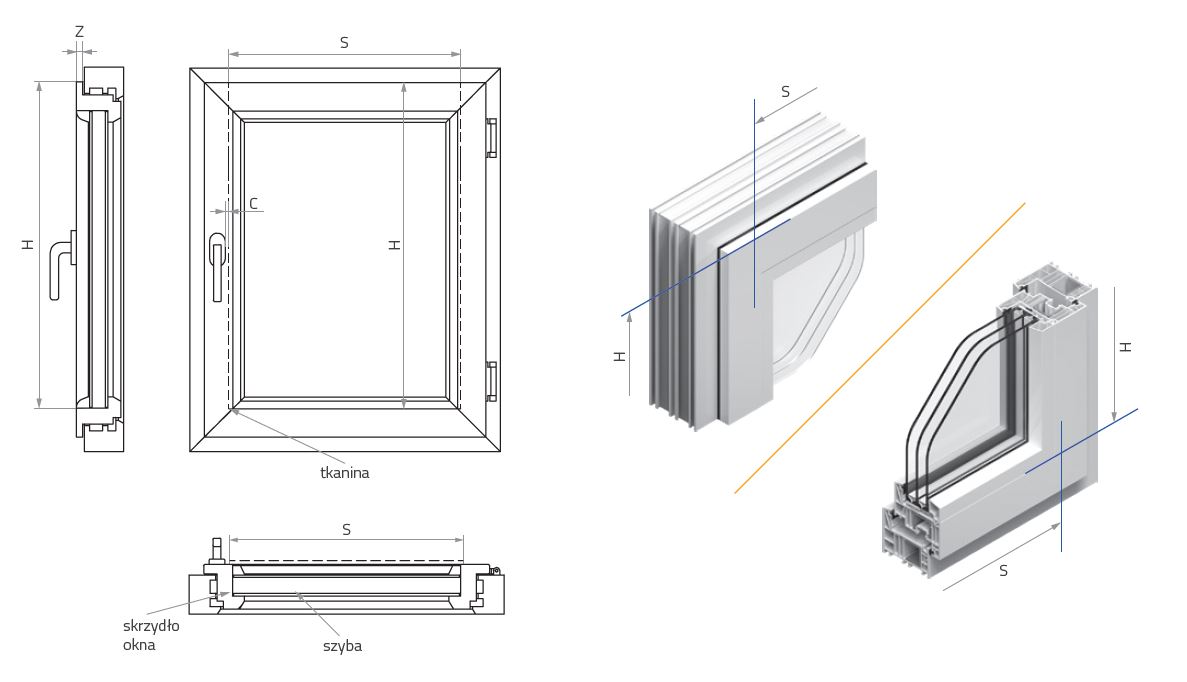 Z
H
S
C
H
tkanina
S
skrzydło okna
szyba
S
H
H
S